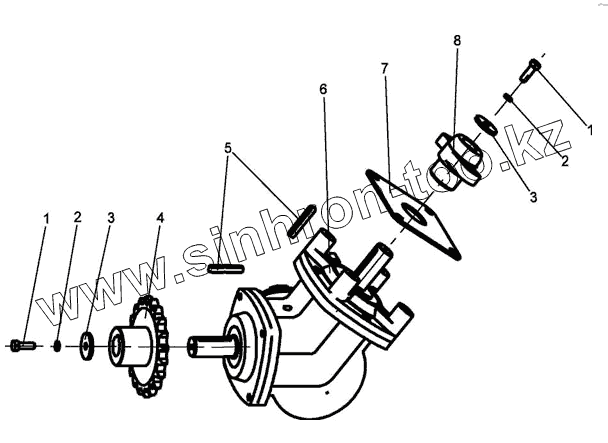 8
7
6
5
1
2
3
1
2
3
4
www.sinhron-too.kz